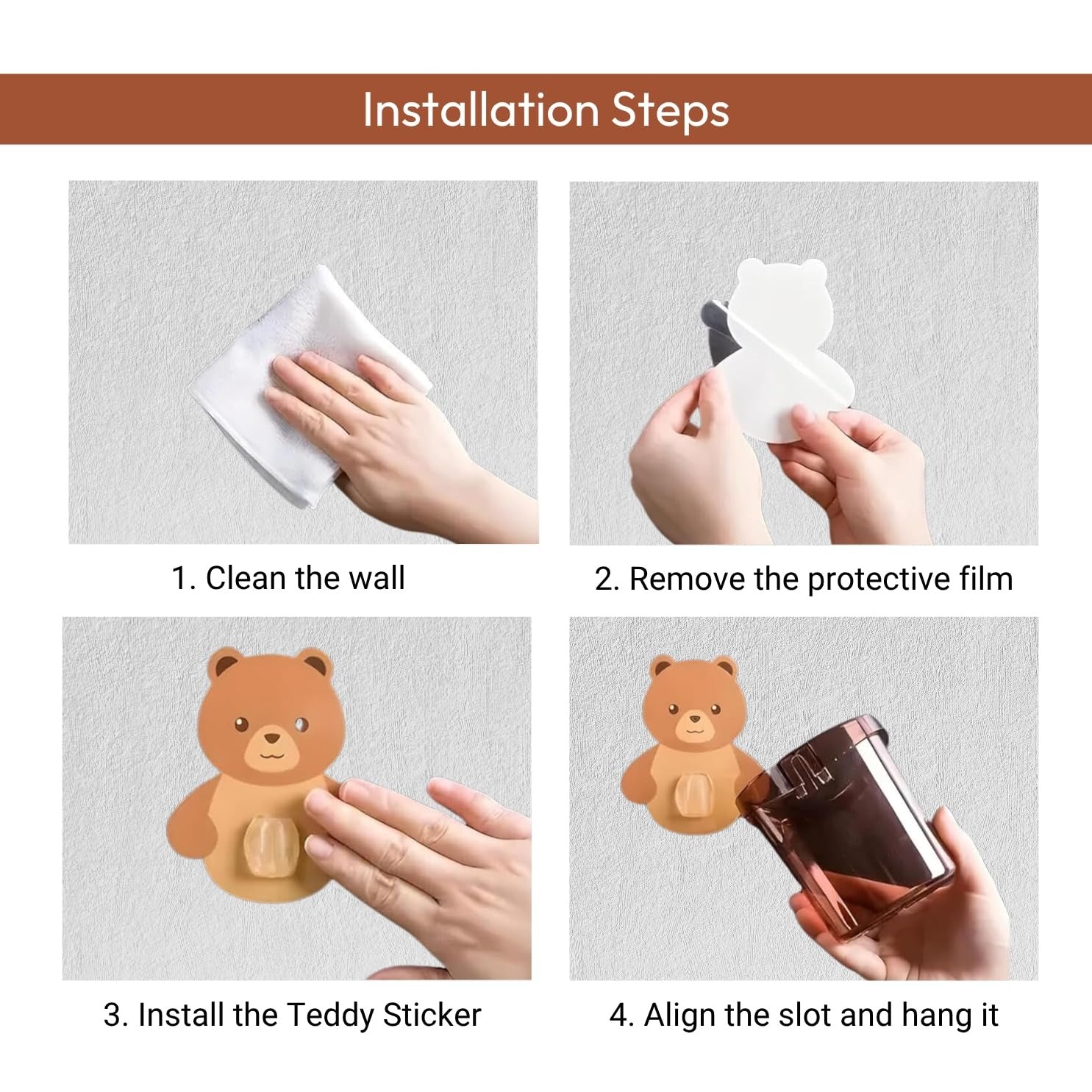 Installation Steps

1. Clean the wall

2. Remove the protective film

3. Install the Teddy Sticker

4. Align the slot and hang it