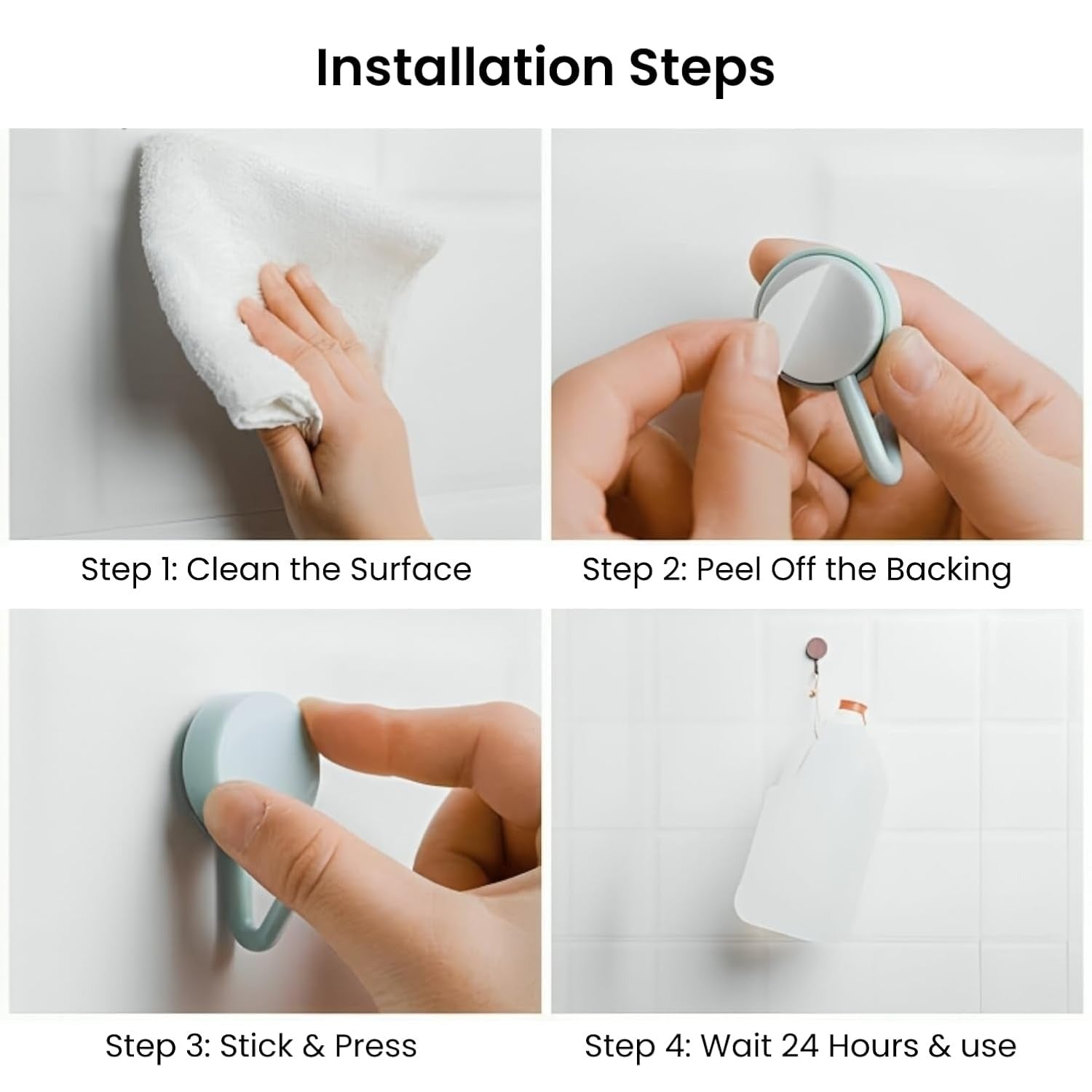 Installation Steps

Step 1: Clean the Surface

Step 2: Peel Off the Backing

Step 3: Stick & Press

Step 4: Wait 24 Hours & use