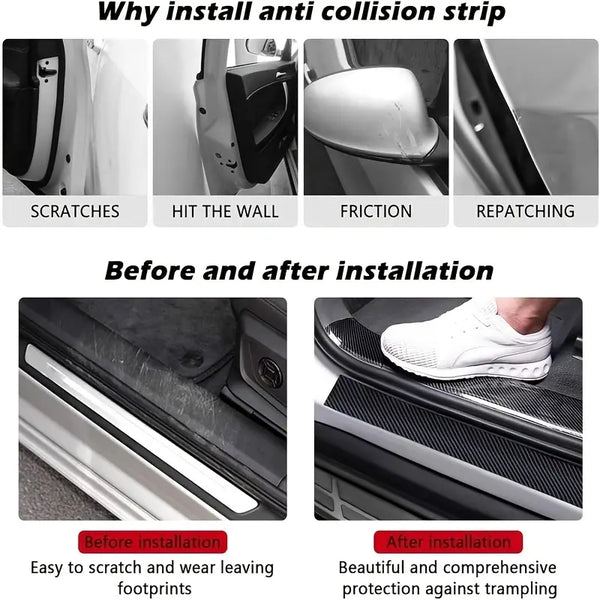 Why install anti collision strip

SCRATCHES

HIT THE WALL

FRICTION

REPATCHING

Before and after installation

Before installation

Easy to scratch and wear leaving footprints

After installation

Beautiful and comprehensive protection against trampling