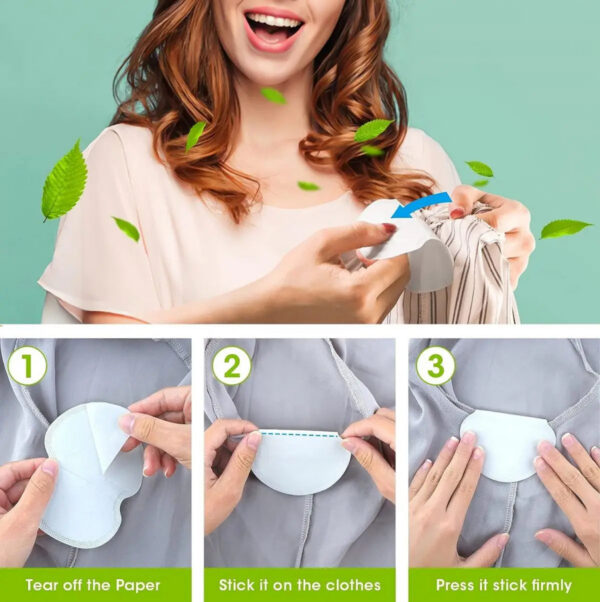 1
Tear off the Paper

2
Stick it on the clothes

3
Press it stick firmly