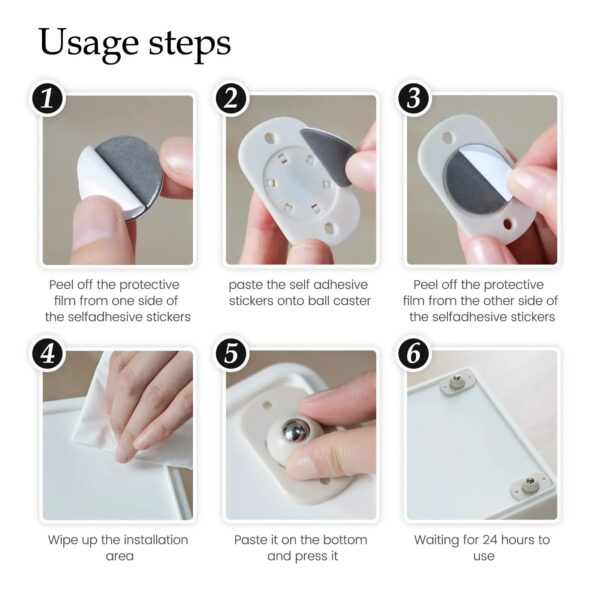 Usage steps

1

Peel off the protective film from one side of the selfadhesive stickers

2

paste the self adhesive stickers onto ball caster

3

Peel off the protective film from the other side of the selfadhesive stickers

4

Wipe up the installation area

5

Paste it on the bottom and press it

6

Waiting for 24 hours to use