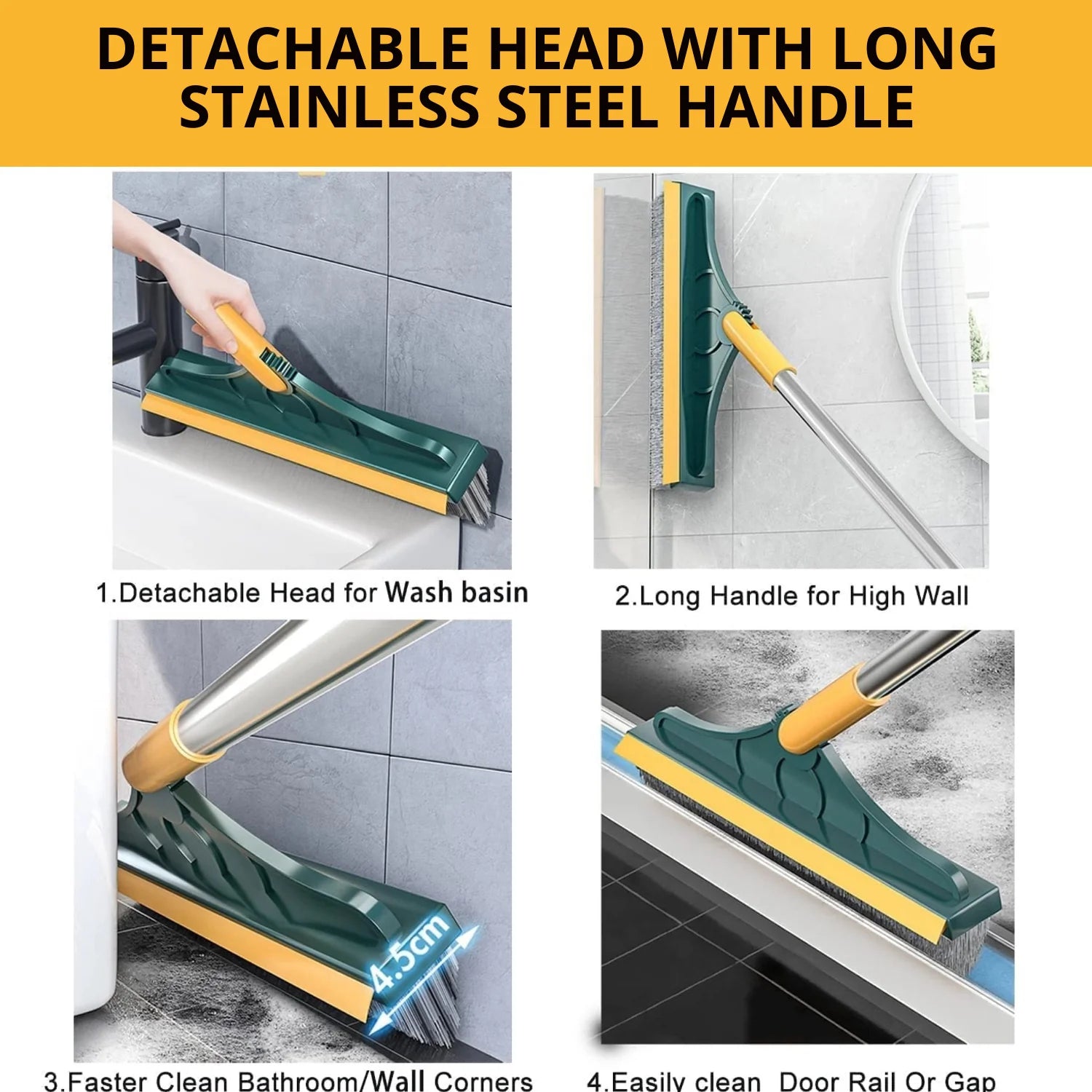 DETACHABLE HEAD WITH LONG STAINLESS STEEL HANDLE

1.Detachable Head for Wash basin

2.Long Handle for High Wall

4.5cm

3.Faster Clean Bathroom/Wall Corners

4.Easily clean  Door Rail Or Gap