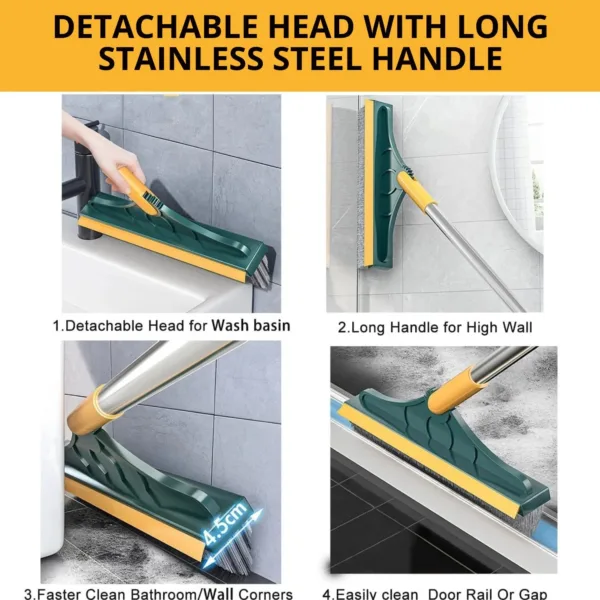 DETACHABLE HEAD WITH LONG STAINLESS STEEL HANDLE

1.Detachable Head for Wash basin

2.Long Handle for High Wall

4.5cm

3.Faster Clean Bathroom/Wall Corners

4.Easily clean Door Rail Or Gap