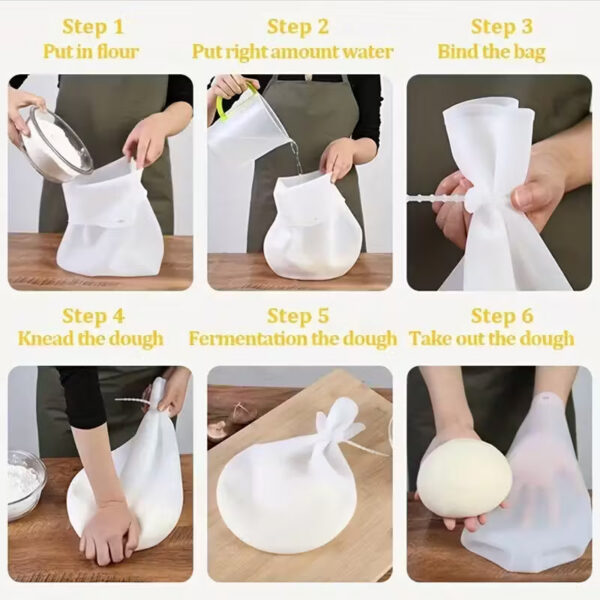 Step 1
Put in flour

Step 2
Put right amount water

Step 3
Bind the bag

Step 4
Knead the dough

Step 5
Fermentation the dough

Step 6
Take out the dough