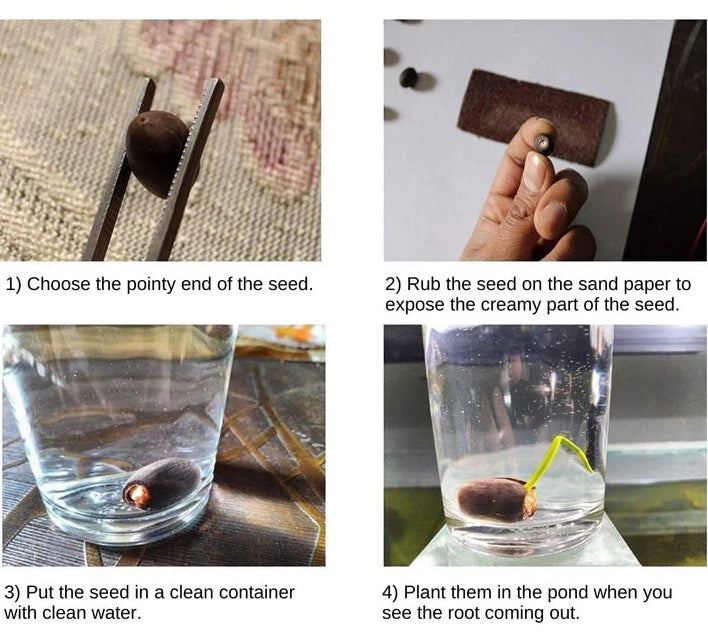 1) Choose the pointy end of the seed.

2) Rub the seed on the sand paper to expose the creamy part of the seed.

3) Put the seed in a clean container with clean water.

4) Plant them in the pond when you see the root coming out.