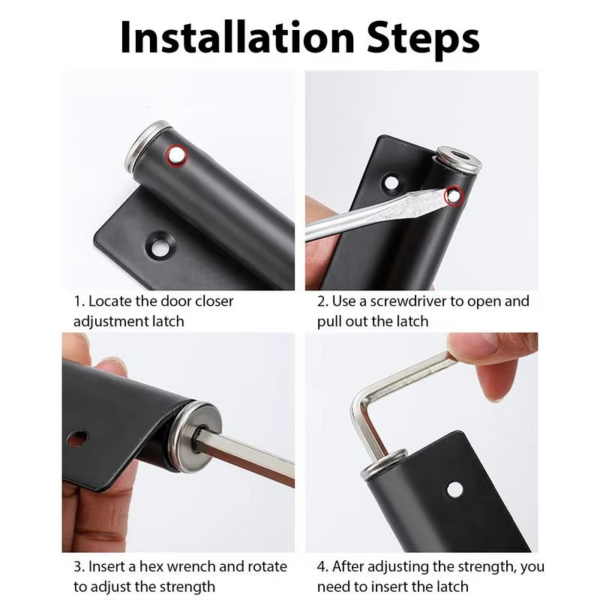 Installation Steps

1. Locate the door closer adjustment latch

2. Use a screwdriver to open and pull out the latch

3. Insert a hex wrench and rotate to adjust the strength

4. After adjusting the strength, you need to insert the latch