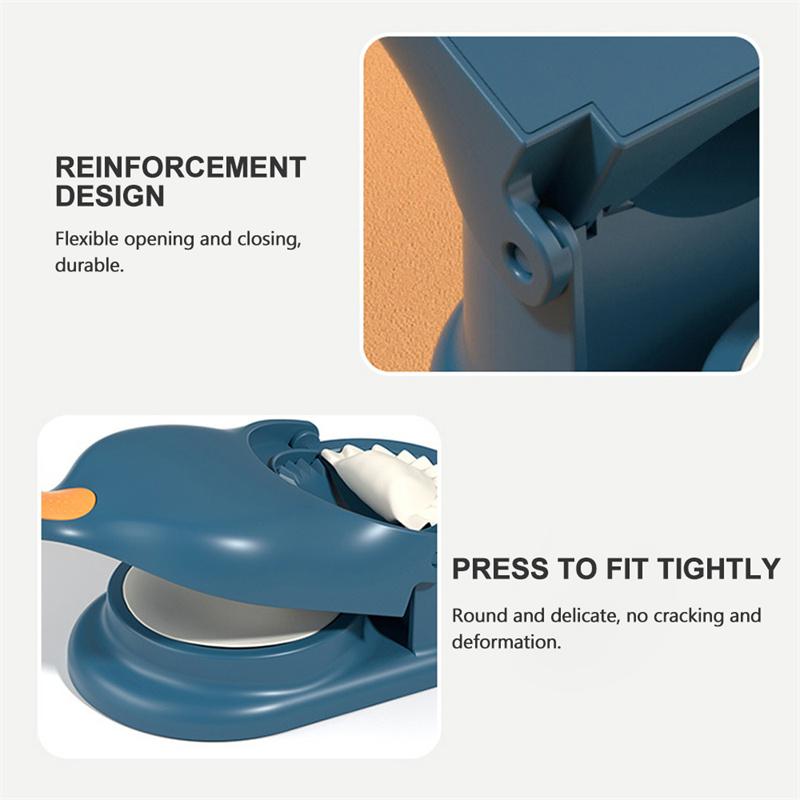 REINFORCEMENT DESIGN

Flexible opening and closing, durable.

PRESS TO FIT TIGHTLY

Round and delicate, no cracking and deformation.