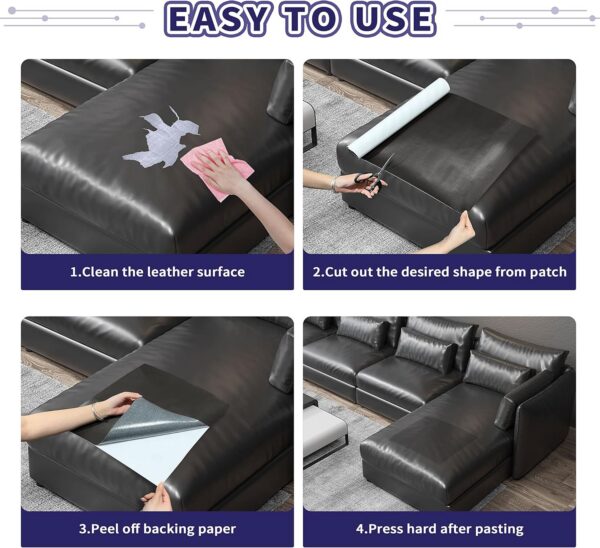 EASY TO USE

1.Clean the leather surface

2.Cut out the desired shape from patch

3.Peel off backing paper

4.Press hard after pasting