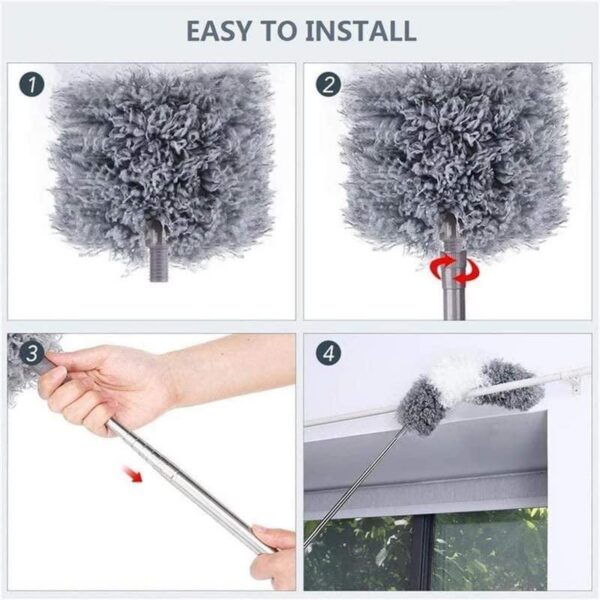 EASY TO INSTALL

1

2

3

4