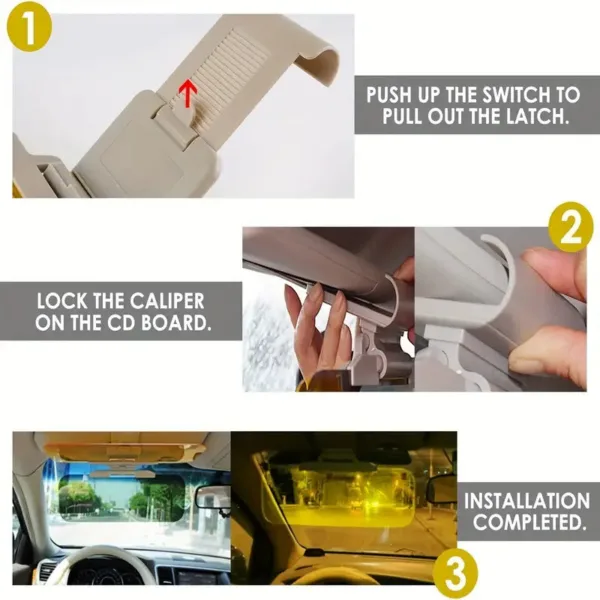 1

PUSH UP THE SWITCH TO PULL OUT THE LATCH.

2

LOCK THE CALIPER ON THE CD BOARD.

INSTALLATION COMPLETED.

3