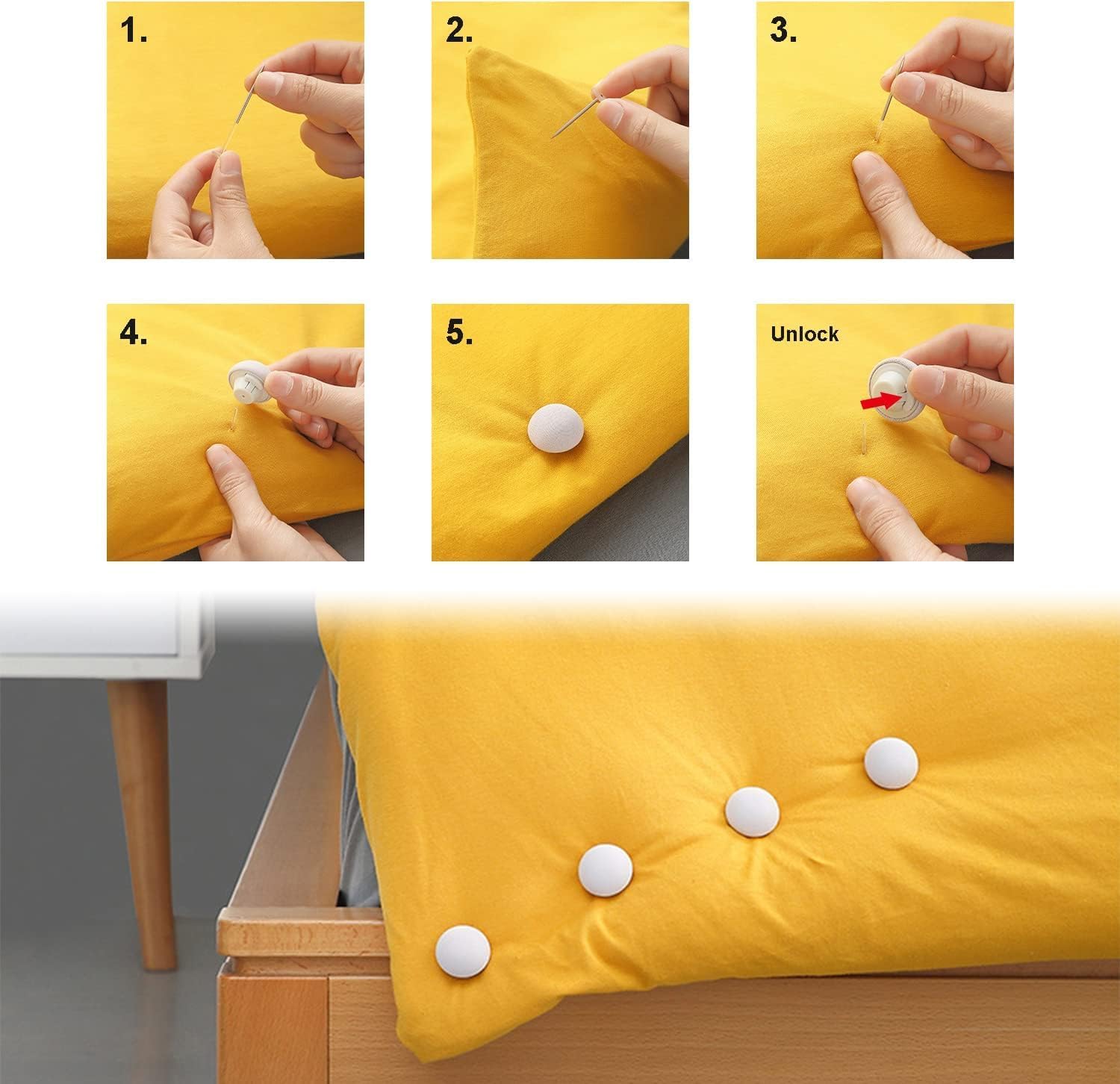 1.

2.

3.

4.

5.

Unlock