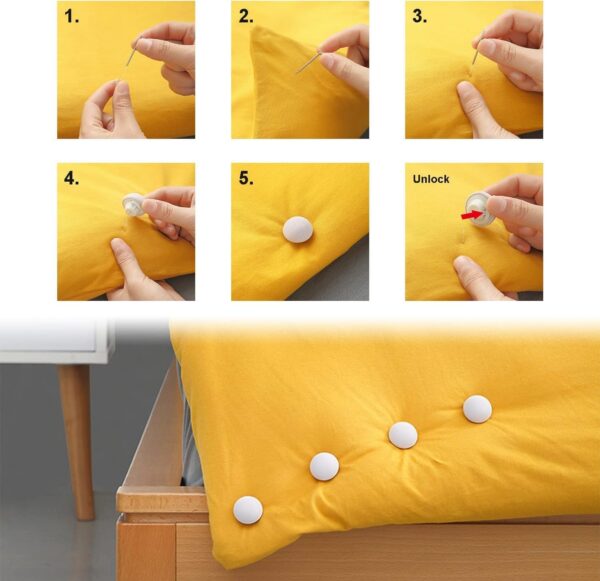 1.

2.

3.

4.

5.

Unlock