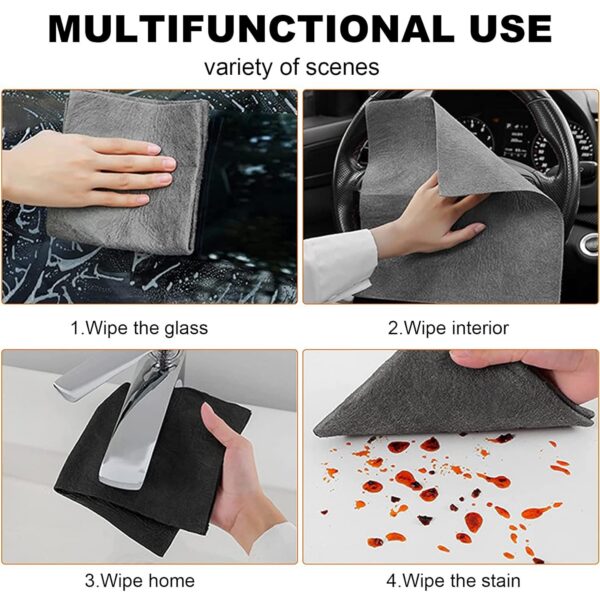 MULTIFUNCTIONAL USE

variety of scenes

1.Wipe the glass

2.Wipe interior

3.Wipe home

4.Wipe the stain