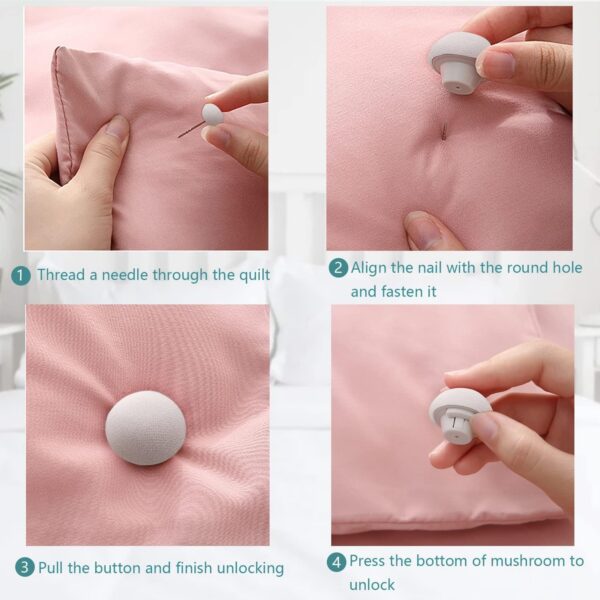 1 Thread a needle through the quilt

2 Align the nail with the round hole and fasten it

3 Pull the button and finish unlocking

4 Press the bottom of mushroom to unlock