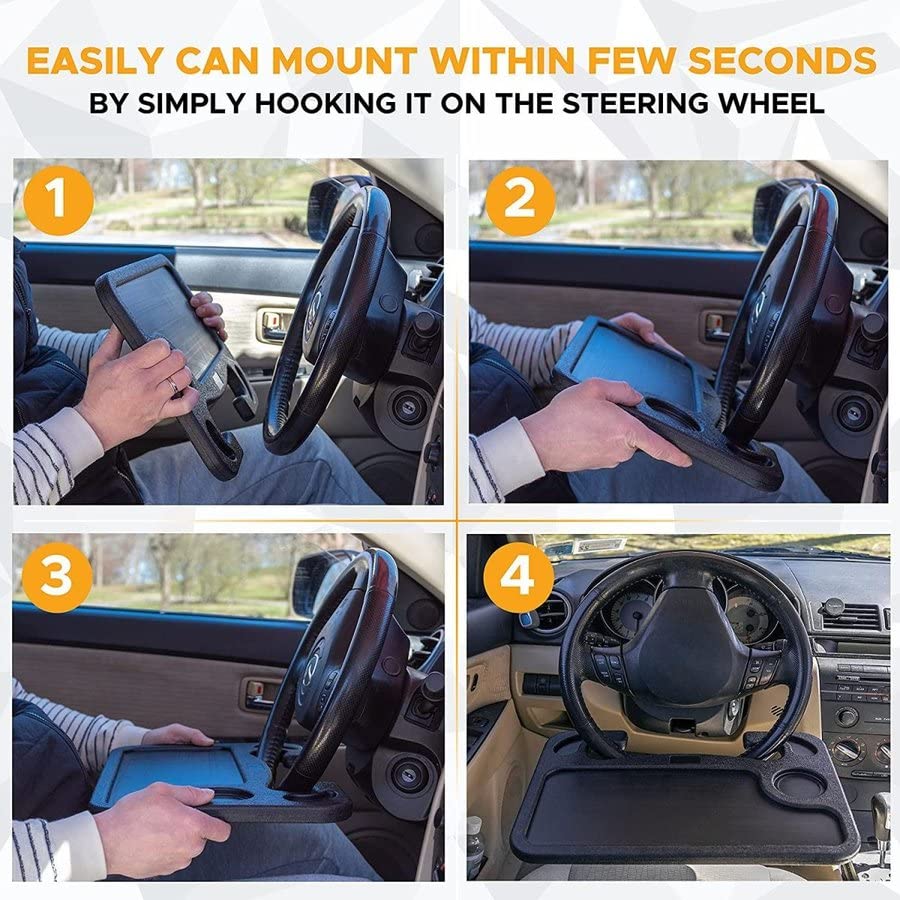 EASILY CAN MOUNT WITHIN FEW SECONDS
BY SIMPLY HOOKING IT ON THE STEERING WHEEL

1

2

3

4