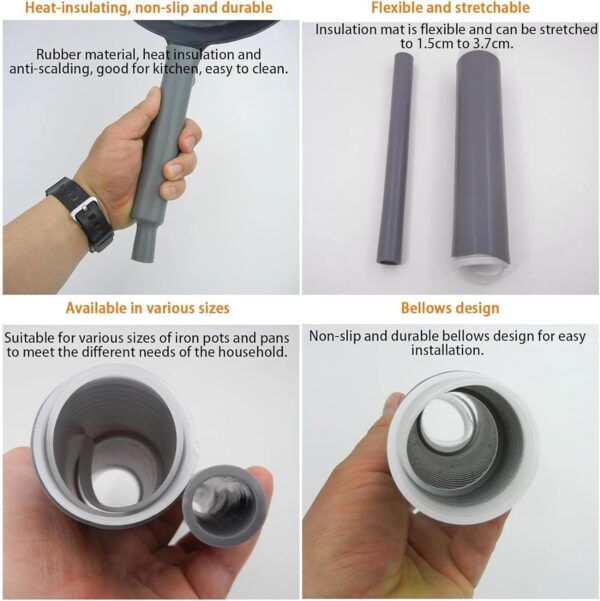 Heat-insulating, non-slip and durable

Rubber material, heat insulation and anti-scalding, good for kitchen, easy to clean.

Flexible and stretchable

Insulation mat is flexible and can be stretched to 1.5cm to 3.7cm.

Available in various sizes

Suitable for various sizes of iron pots and pans to meet the different needs of the household.

Bellows design

Non-slip and durable bellows design for easy installation.