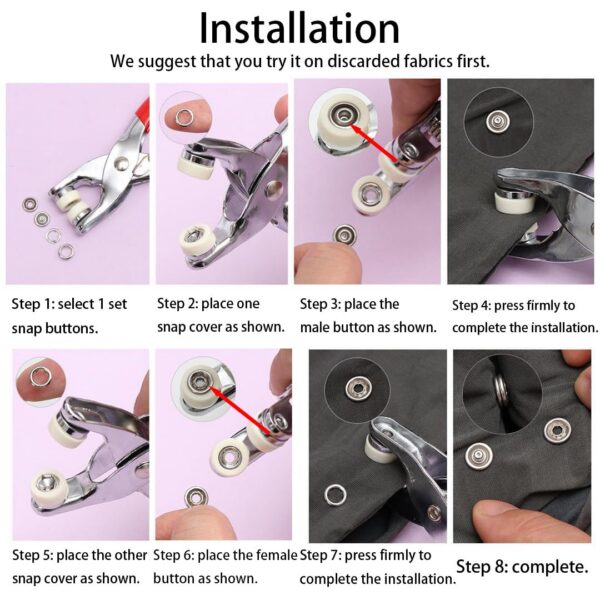 Installation

We suggest that you try it on discarded fabrics first.

Step 1: select 1 set snap buttons.

Step 2: place one snap cover as shown.

Step 3: place the male button as shown.

Step 4: press firmly to complete the installation.

Step 5: place the other snap cover as shown.

Step 6: place the female button as shown.

Step 7: press firmly to complete the installation.

Step 8: complete.