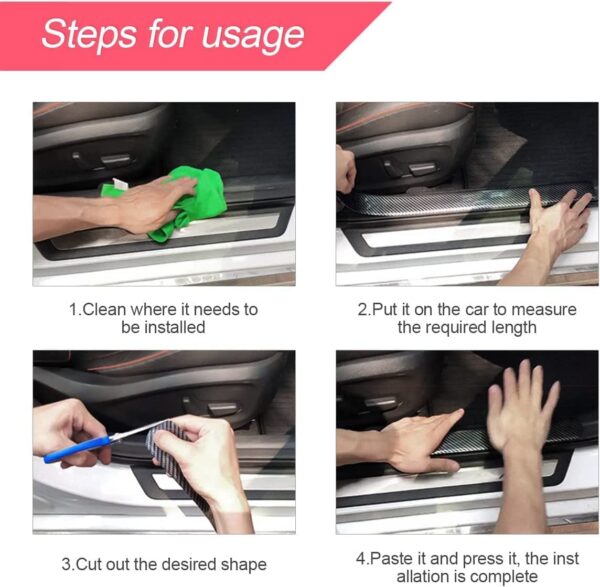 Steps for usage

1.Clean where it needs to be installed

2.Put it on the car to measure the required length

3.Cut out the desired shape

4.Paste it and press it, the inst allation is complete