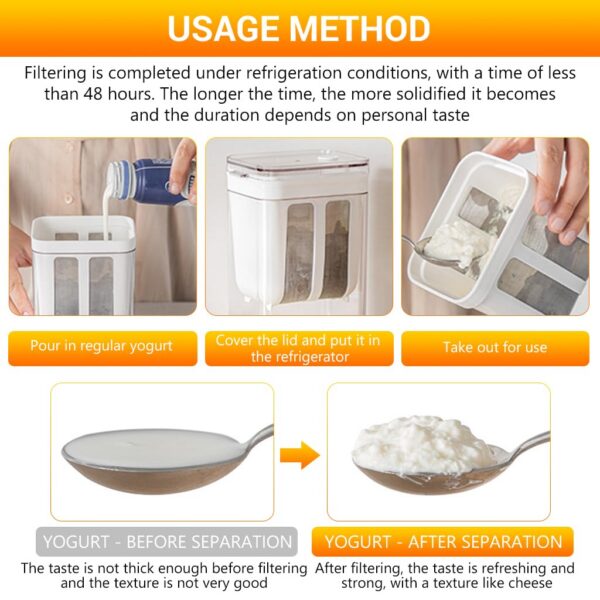 USAGE METHOD

Filtering is completed under refrigeration conditions, with a time of less than 48 hours. The longer the time, the more solidified it becomes and the duration depends on personal taste

Pour in regular yogurt

Cover the lid and put it in the refrigerator

Take out for use

YOGURT - BEFORE SEPARATION

The taste is not thick enough before filtering and the texture is not very good

YOGURT - AFTER SEPARATION

After filtering, the taste is refreshing and strong, with a texture like cheese