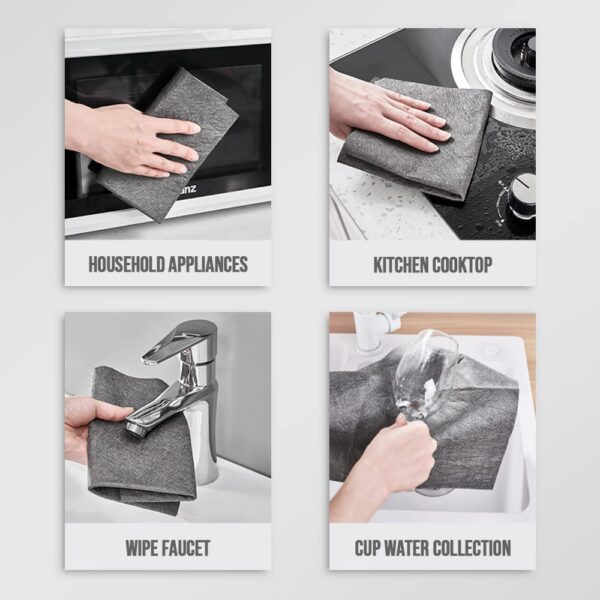 anz

HOUSEHOLD APPLIANCES

KITCHEN COOKTOP

WIPE FAUCET

CUP WATER COLLECTION