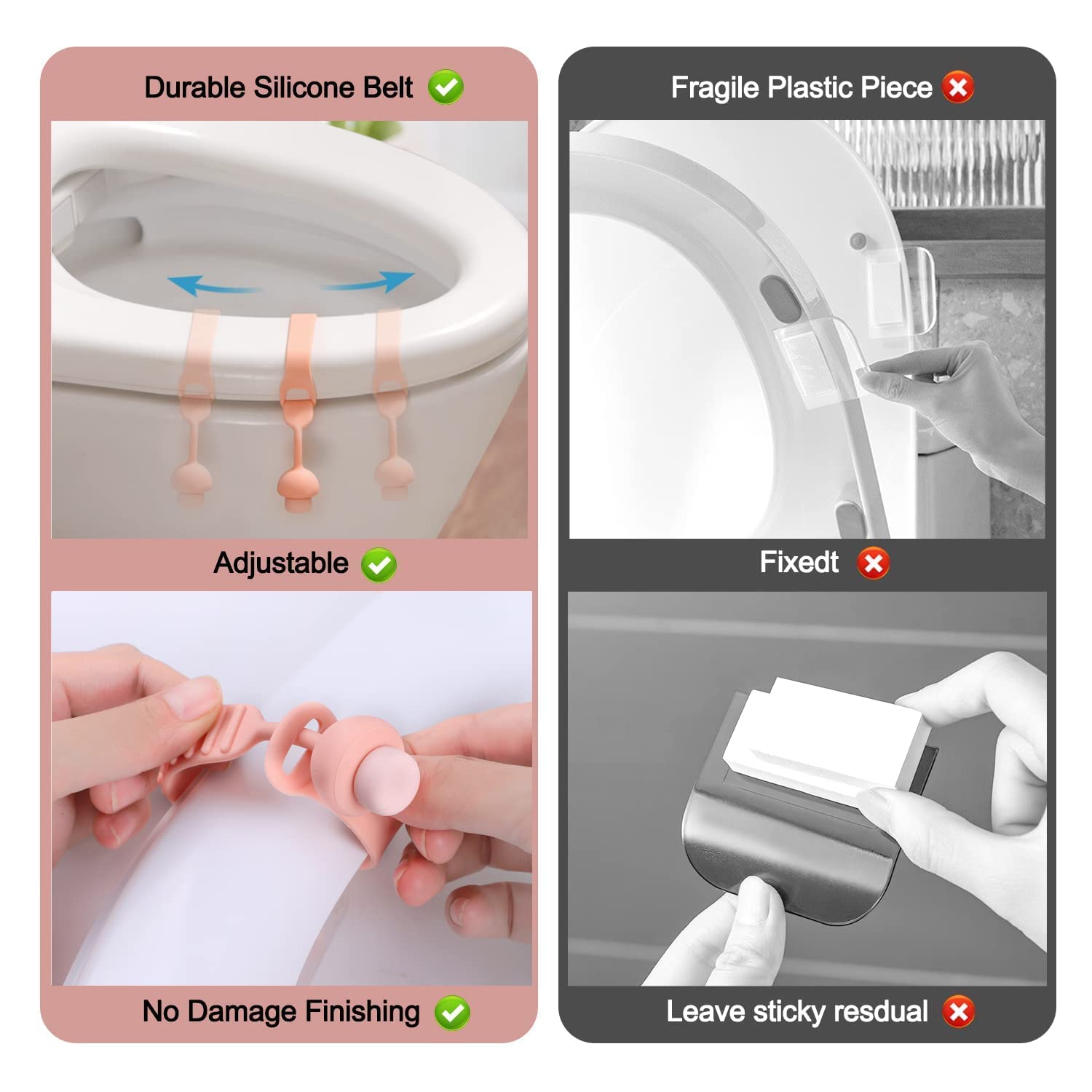 Durable Silicone Belt

Adjustable

No Damage Finishing

Fragile Plastic Piece

Fixedt

Leave sticky resdual