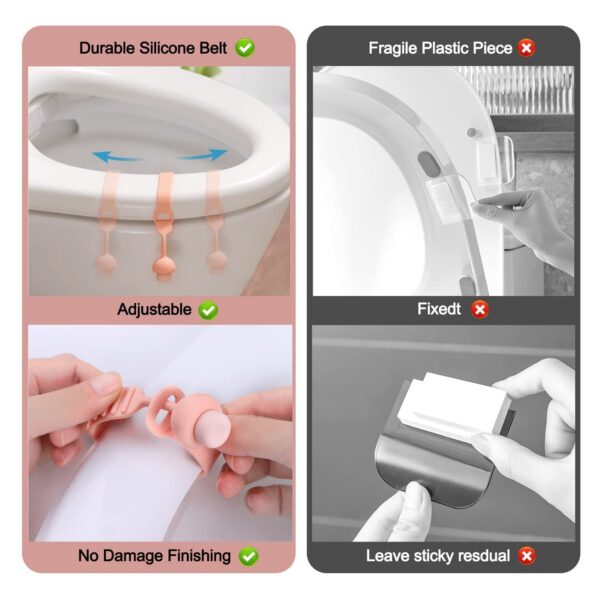 Durable Silicone Belt

Adjustable

No Damage Finishing

Fragile Plastic Piece

Fixedt

Leave sticky resdual