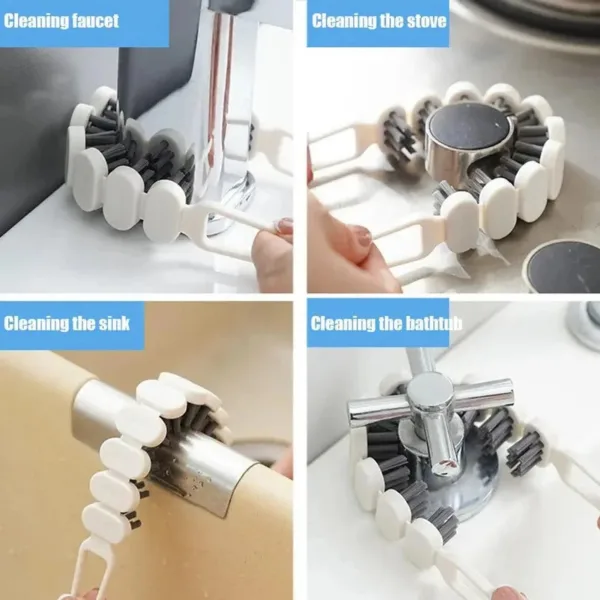 Cleaning faucet

Cleaning the stove

Cleaning the sink

Cleaning the bathtub