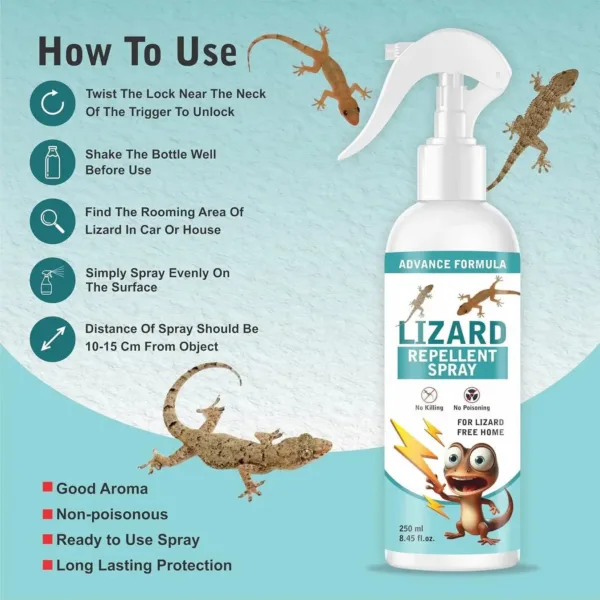 How To Use

Twist The Lock Near The Neck Of The Trigger To Unlock

Shake The Bottle Well Before Use

Find The Rooming Area Of Lizard In Car Or House

Simply Spray Evenly On The Surface

Distance Of Spray Should Be 10-15 Cm From Object

Good Aroma
Non-poisonous
Ready to Use Spray
Long Lasting Protection

ADVANCE FORMULA

LIZARD
REPELLENT SPRAY

No Killing
No Poisoning

FOR LIZARD FREE HOME

250 ml
8.45 fl.oz.