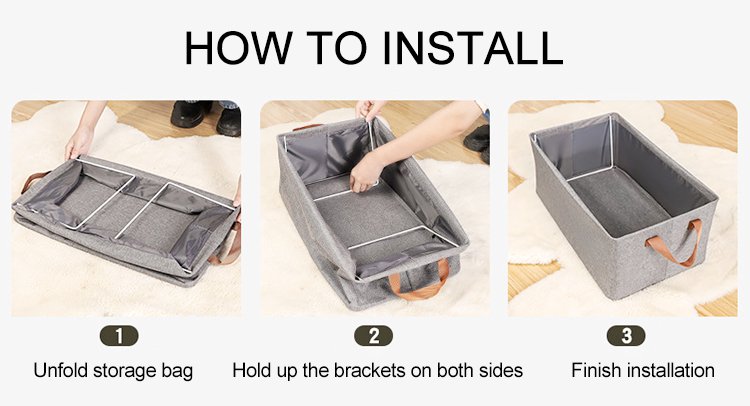 HOW TO INSTALL

1
Unfold storage bag

2
Hold up the brackets on both sides

3
Finish installation