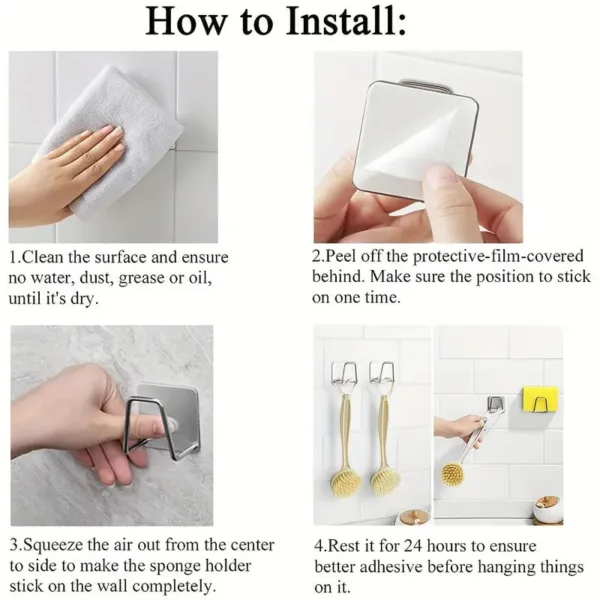 How to Install:

1.Clean the surface and ensure no water, dust, grease or oil, until it's dry.

2.Peel off the protective-film-covered behind. Make sure the position to stick on one time.

3.Squeeze the air out from the center to side to make the sponge holder stick on the wall completely.

4.Rest it for 24 hours to ensure better adhesive before hanging things on it.