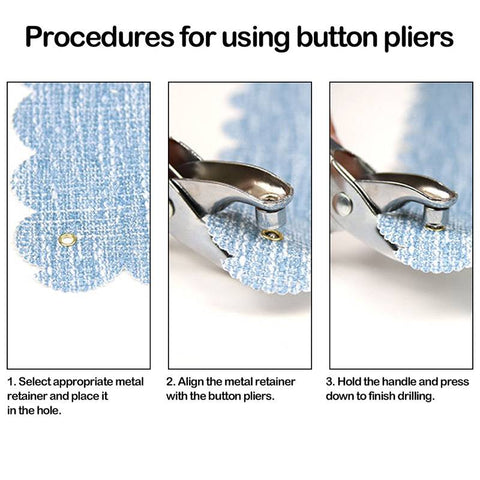 Procedures for using button pliers

1. Select appropriate metal retainer and place it in the hole.

2. Align the metal retainer with the button pliers.

3. Hold the handle and press down to finish drilling.