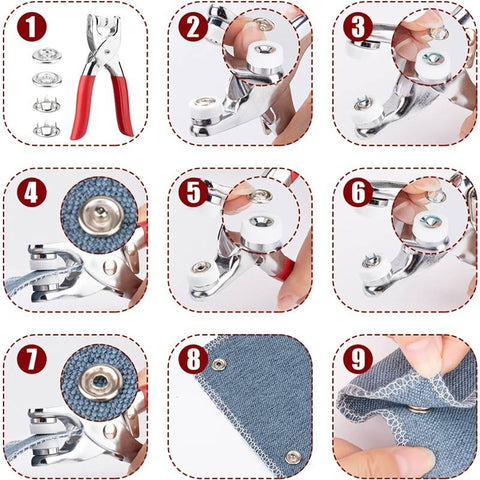 1
2
3
4
5
6
7
8
9